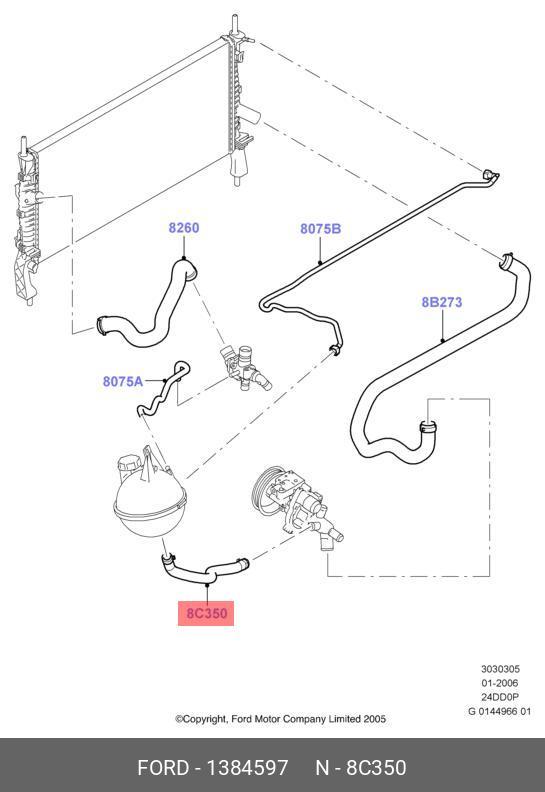 8260

8075B

8B273

8075A

8C350

3030305
01-2006
24DD0P
G 0144966 01

©Copyright, Ford Motor Company Limited 2005

FORD - 1384597 N - 8C350