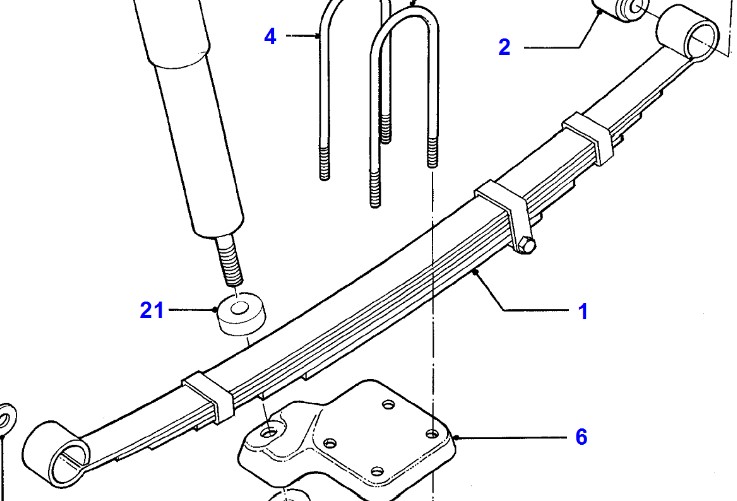 4
2
21
1
6