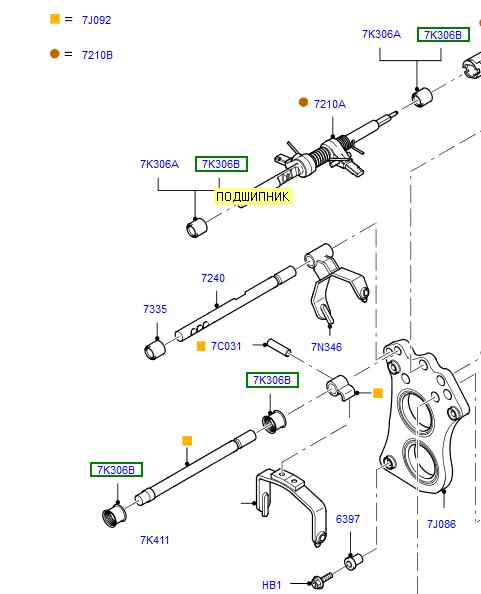 = 7J092

= 7210B

7K306A 7K306B

7210A

7K306A 7K306B

ПОДШИПНИК

7240

7335

7C031

7N346

7K306B

7K306B

7K411

6397

7J086

HB1